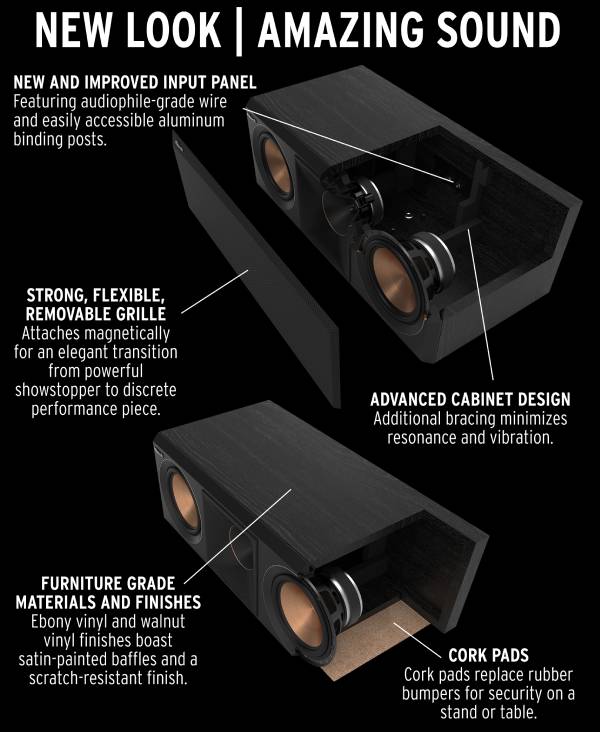 NEW LOOK | AMAZING SOUND

NEW AND IMPROVED INPUT PANEL
Featuring audiophile-grade wire and easily accessible aluminum binding posts.

STRONG, FLEXIBLE, REMOVABLE GRILLE
Attaches magnetically for an elegant transition from powerful showstopper to discrete performance piece.

ADVANCED CABINET DESIGN
Additional bracing minimizes resonance and vibration.

FURNITURE GRADE MATERIALS AND FINISHES
Ebony vinyl and walnut vinyl finishes boast satin-painted baffles and a scratch-resistant finish.

CORK PADS
Cork pads replace rubber bumpers for security on a stand or table.