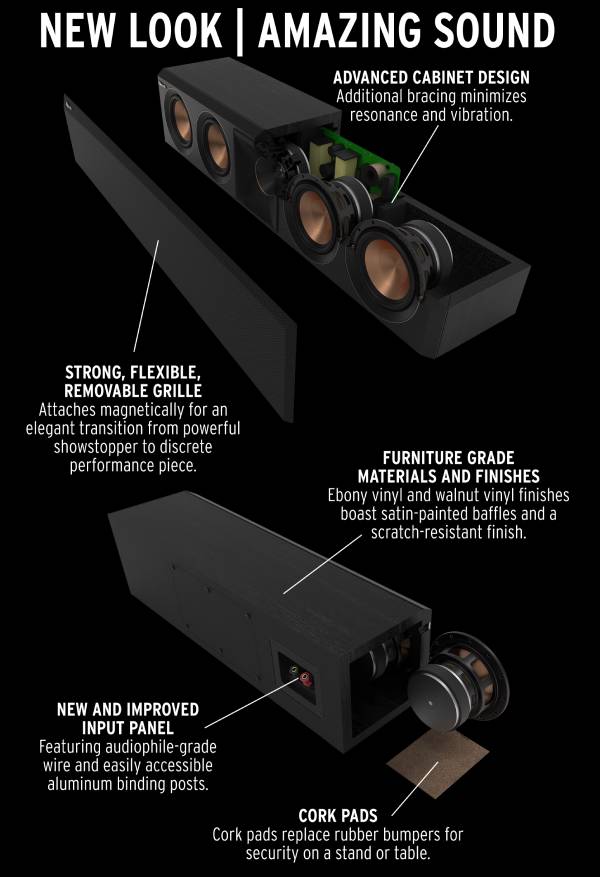 NEW LOOK | AMAZING SOUND

ADVANCED CABINET DESIGN
Additional bracing minimizes resonance and vibration.

STRONG, FLEXIBLE, REMOVABLE GRILLE
Attaches magnetically for an elegant transition from powerful showstopper to discrete performance piece.

FURNITURE GRADE MATERIALS AND FINISHES
Ebony vinyl and walnut vinyl finishes boast satin-painted baffles and a scratch-resistant finish.

NEW AND IMPROVED INPUT PANEL
Featuring audiophile-grade wire and easily accessible aluminum binding posts.

CORK PADS
Cork pads replace rubber bumpers for security on a stand or table.