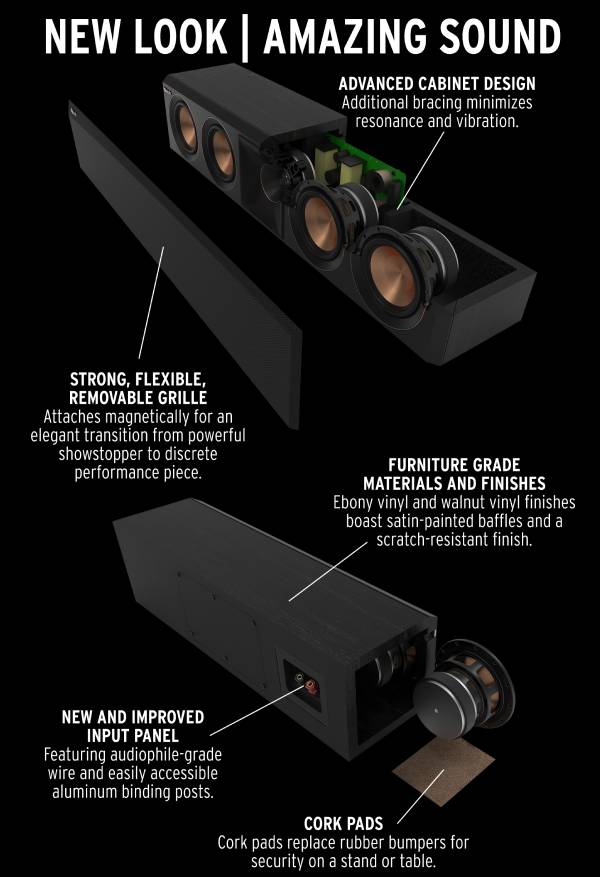 NEW LOOK | AMAZING SOUND

ADVANCED CABINET DESIGN
Additional bracing minimizes resonance and vibration.

STRONG, FLEXIBLE, REMOVABLE GRILLE
Attaches magnetically for an elegant transition from powerful showstopper to discrete performance piece.

FURNITURE GRADE MATERIALS AND FINISHES
Ebony vinyl and walnut vinyl finishes boast satin-painted baffles and a scratch-resistant finish.

NEW AND IMPROVED INPUT PANEL
Featuring audiophile-grade wire and easily accessible aluminum binding posts.

CORK PADS
Cork pads replace rubber bumpers for security on a stand or table.