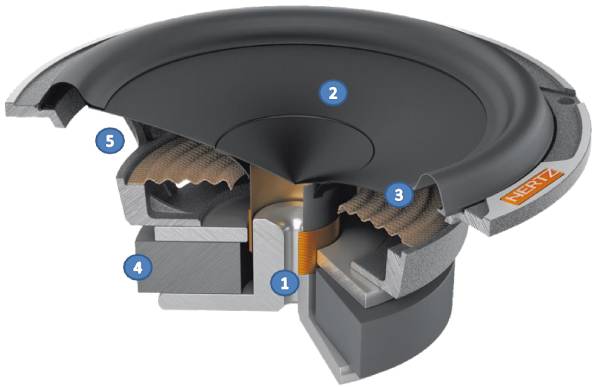 2
5
3
HERTZ
4
1