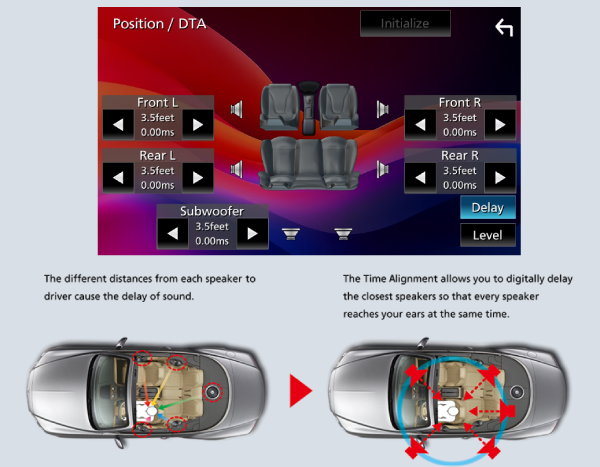 Position / DTA

Initialize

Front L
3.5feet
0.00ms

Front R
3.5feet
0.00ms

Rear L
3.5feet
0.00ms

Rear R
3.5feet
0.00ms

Subwoofer
3.5feet
0.00ms

Delay

Level

The different distances from each speaker to driver cause the delay of sound.

The Time Alignment allows you to digitally delay the closest speakers so that every speaker reaches your ears at the same time.