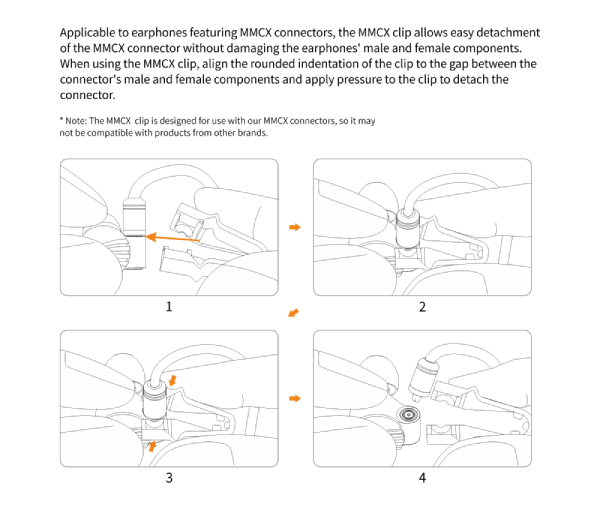 Applicable to earphones featuring MMCX connectors, the MMCX clip allows easy detachment of the MMCX connector without damaging the earphones' male and female components. When using the MMCX clip, align the rounded indentation of the clip to the gap between the connector's male and female components and apply pressure to the clip to detach the connector.

* Note: The MMCX clip is designed for use with our MMCX connectors, so it may not be compatible with products from other brands.

1

2

3

4