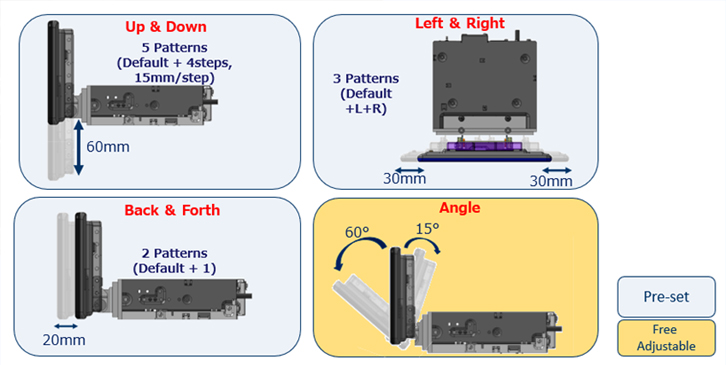 Up & Down

5 Patterns (Default + 4steps, 15mm/step)

60mm

Left & Right

3 Patterns (Default +L+R)

30mm

30mm

Back & Forth

2 Patterns (Default + 1)

20mm

Angle

60°

15°

Pre-set

Free Adjustable